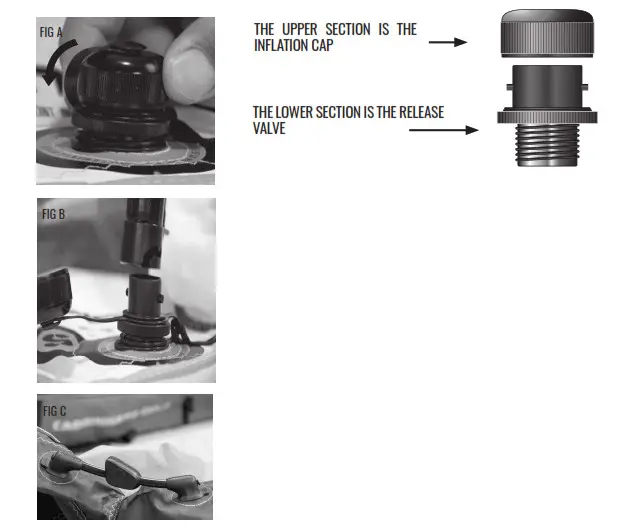 FIG A

THE UPPER SECTION IS THE INFLATION CAP

THE LOWER SECTION IS THE RELEASE VALVE

FIG B

FIG C