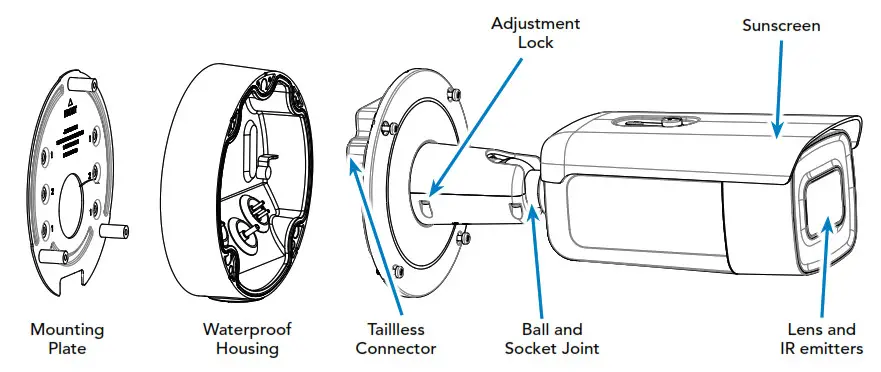 Adjustment Lock

Sunscreen

Mounting Plate

Waterproof Housing

Tailless Connector

Ball and Socket Joint

Lens and IR emitters