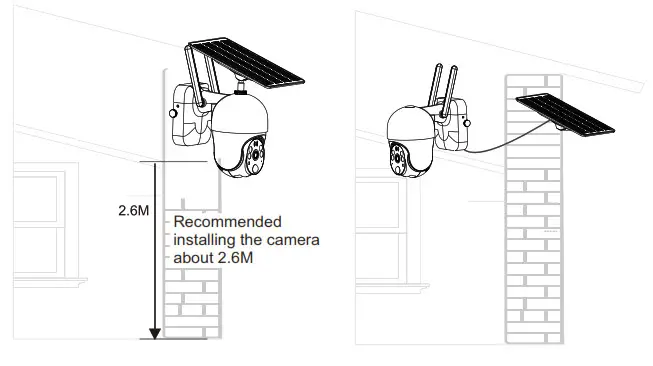 2.6M

Recommended installing the camera about 2.6M