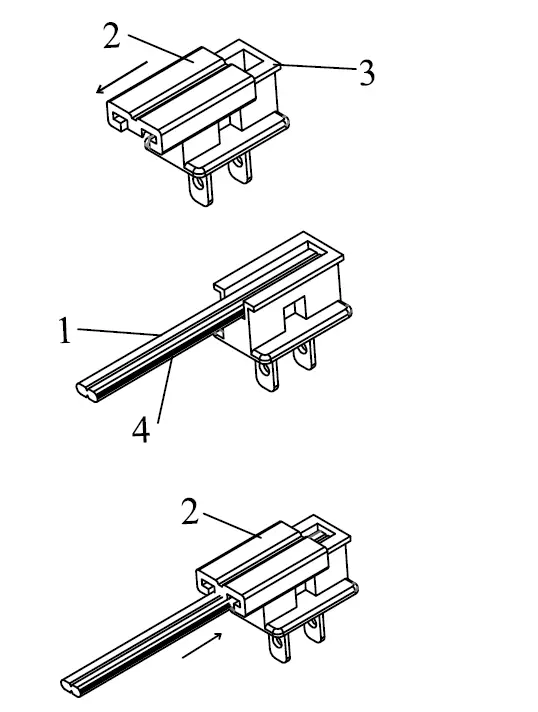 2
3
1
4
2