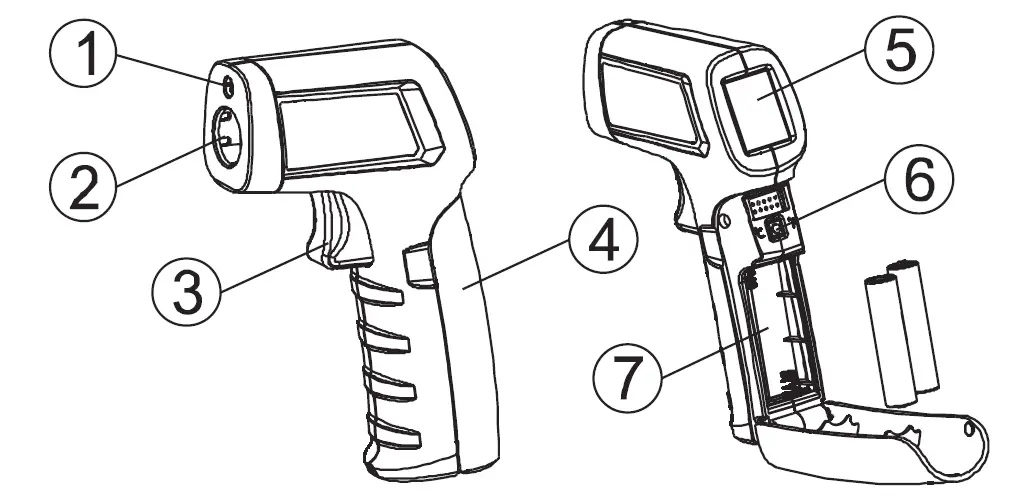 1
2
3
4
5
6
7