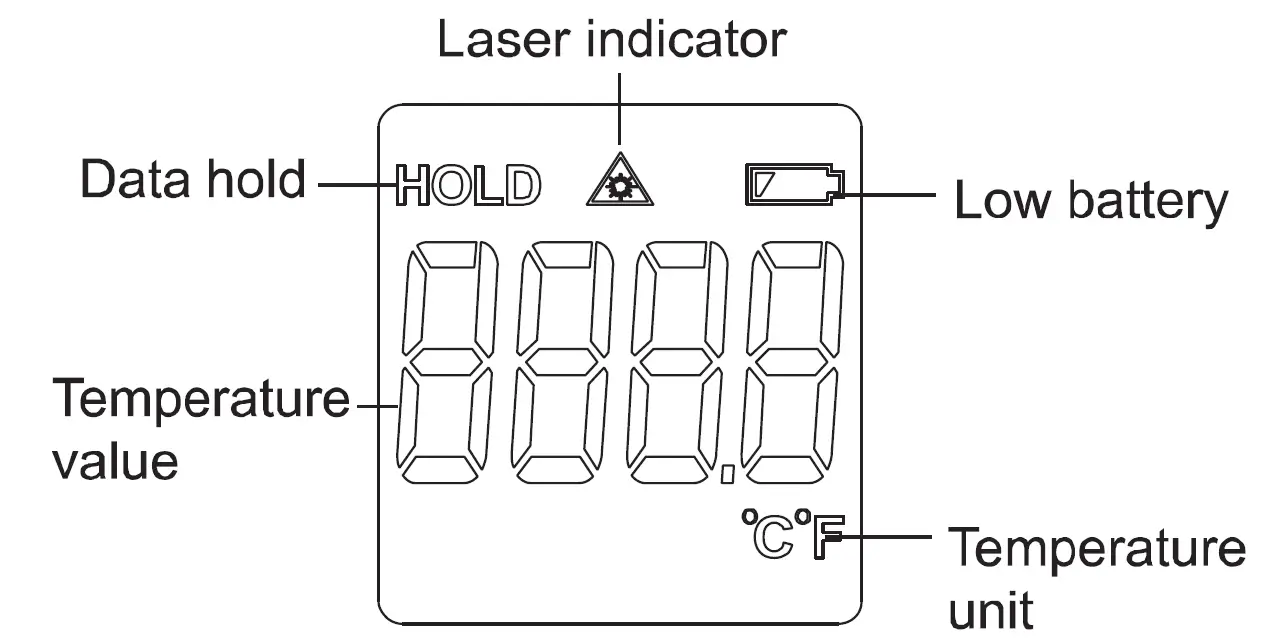 Laser indicator

Data hold

HOLD

Low battery

Temperature value

°C°F

Temperature unit