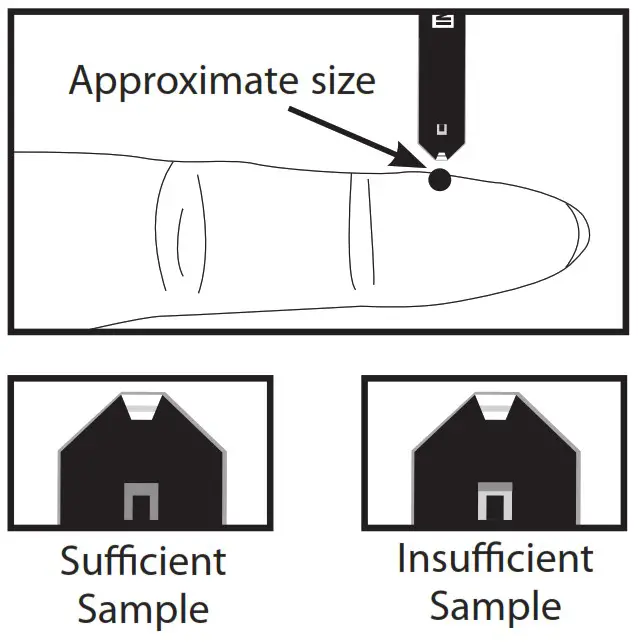 Approximate size

Sufficient Sample

Insufficient Sample