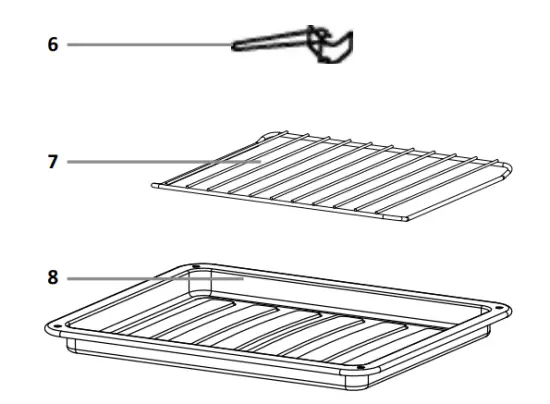 6

7

8