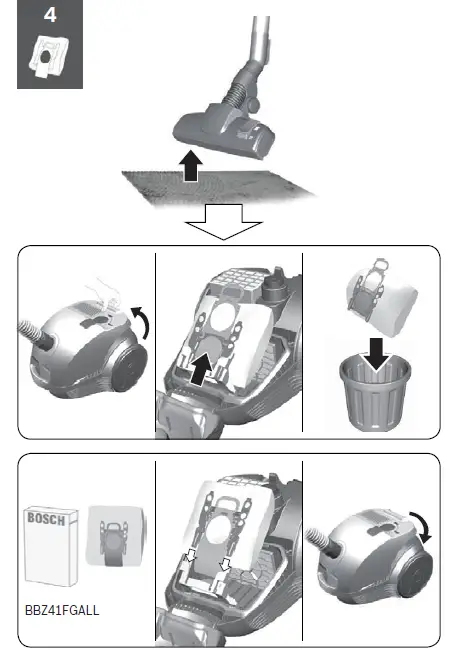 4

BOSCH

BBZ41FGALL