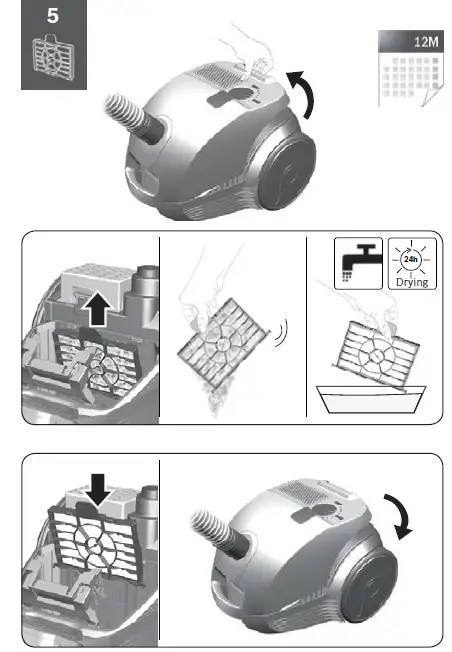 5

12M

24h
Drying