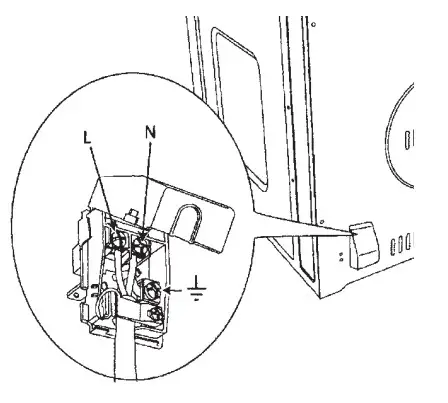 L
N