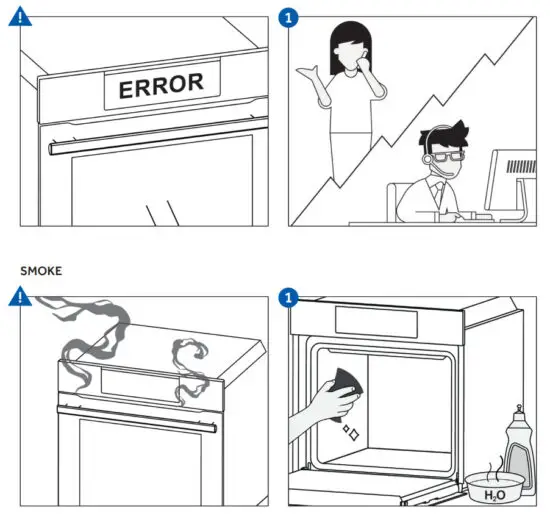 !

ERROR

1

SMOKE

!

1

$H_2O$