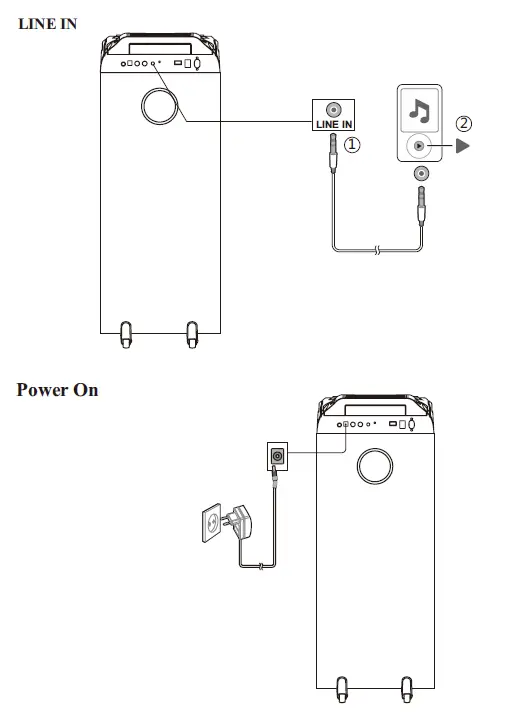 LINE IN

LINE IN

①

②

Power On