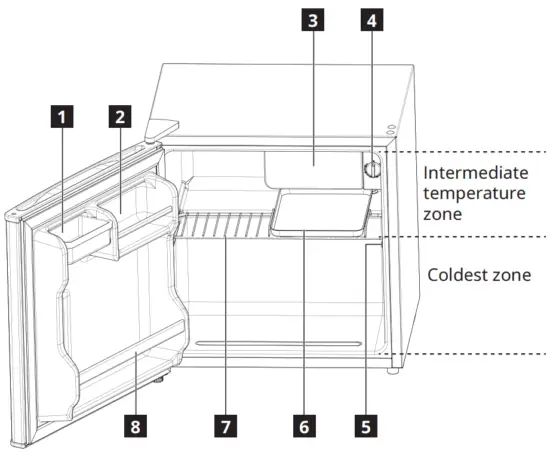 3
4
1
2
Intermediate temperature zone
Coldest zone
8
7
6
5