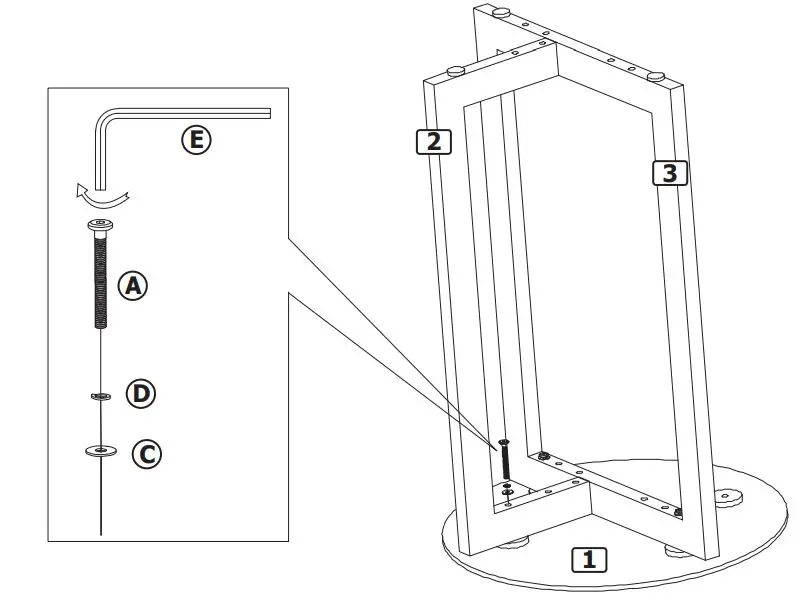 E
A
D
C
2
3
1