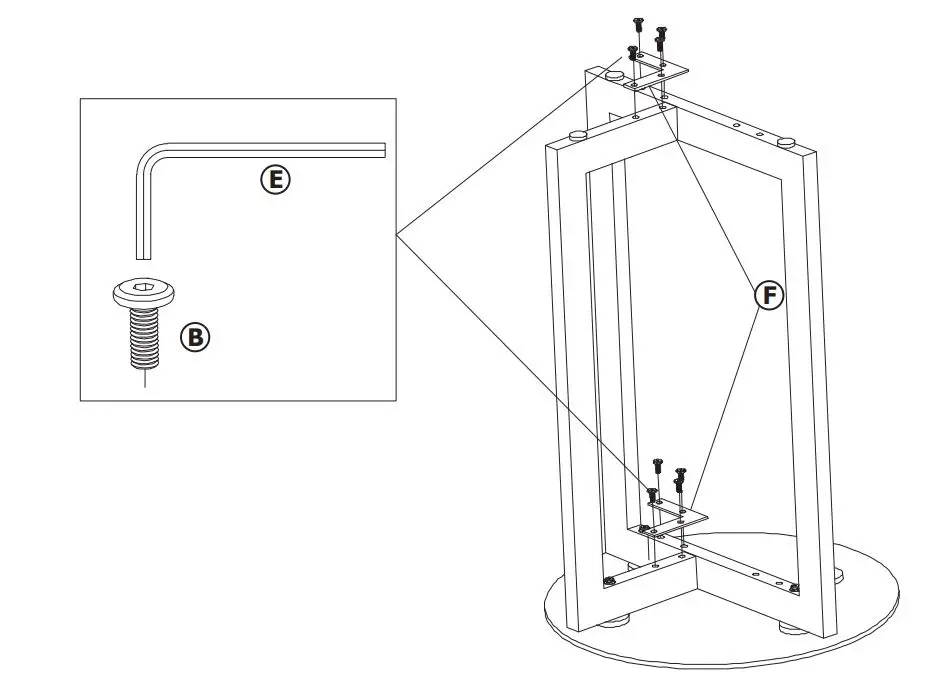 E
B
F