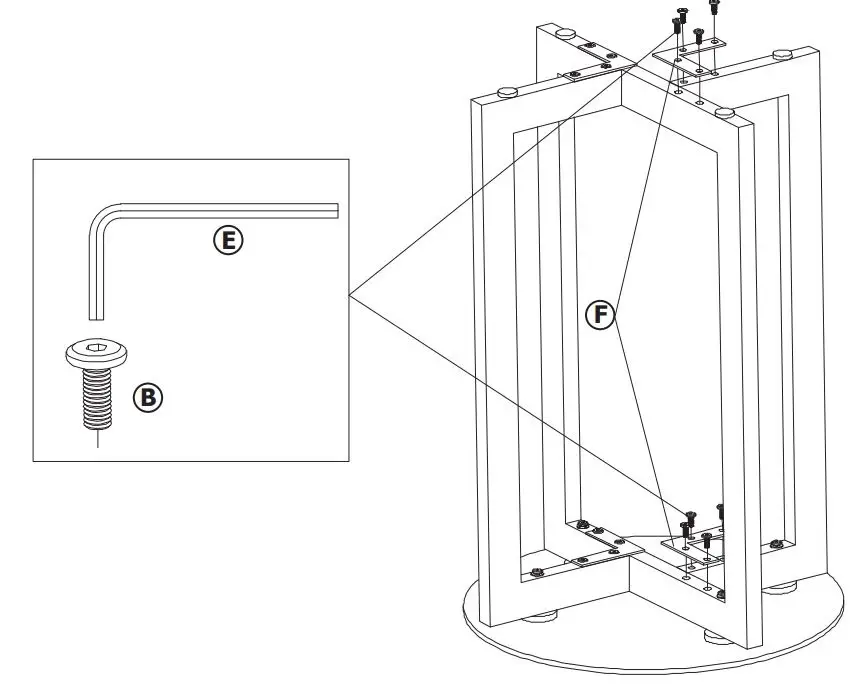 E

B

F