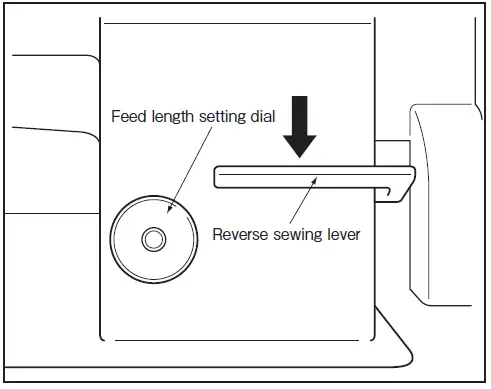 Feed length setting dial

Reverse sewing lever