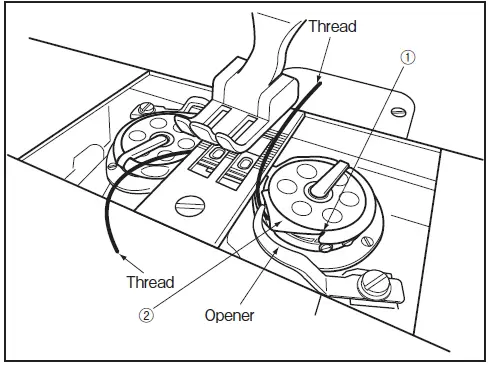 Thread
①
Thread
②
Opener