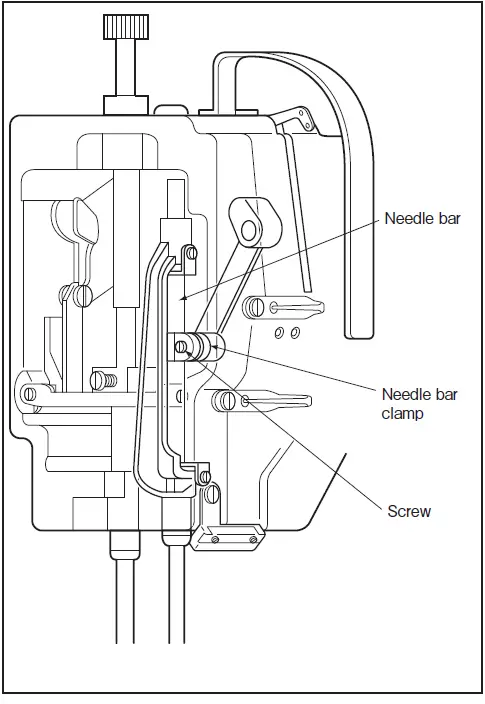 Needle bar

Needle bar clamp

Screw