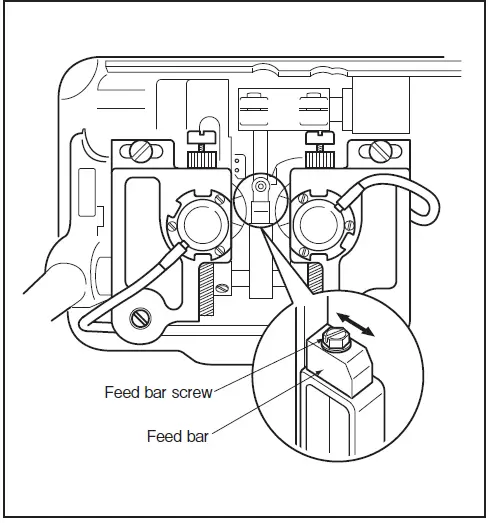 Feed bar screw

Feed bar