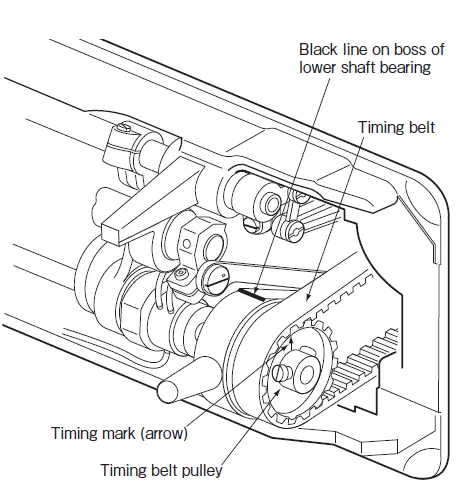 Black line on boss of lower shaft bearing

Timing belt

Timing mark (arrow)

Timing belt pulley