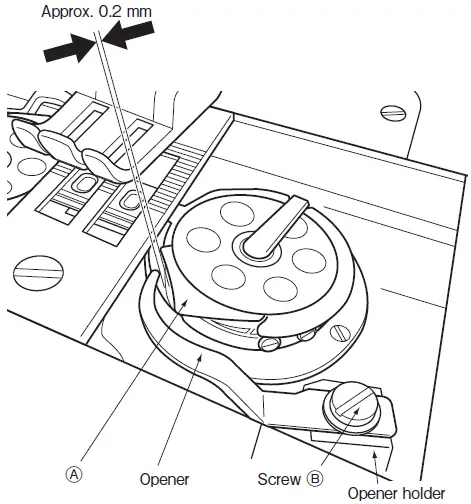 Approx. 0.2 mm

Ⓐ

Opener

Screw Ⓑ

Opener holder