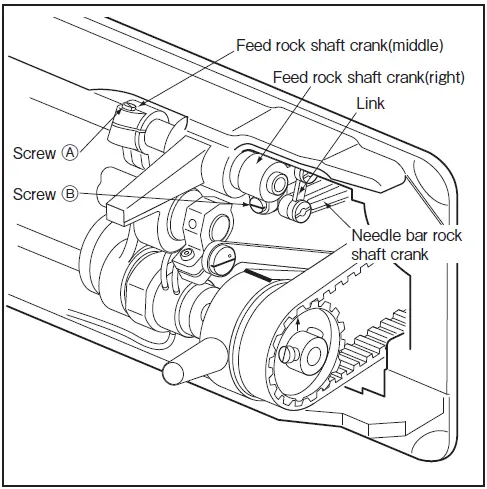 Feed rock shaft crank(middle)

Feed rock shaft crank(right)

Link

Screw Ⓐ

Screw Ⓑ

Needle bar rock shaft crank