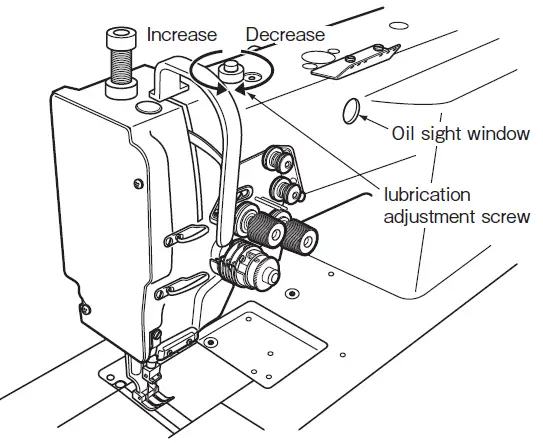 Increase
Decrease
Oil sight window
lubrication
adjustment screw