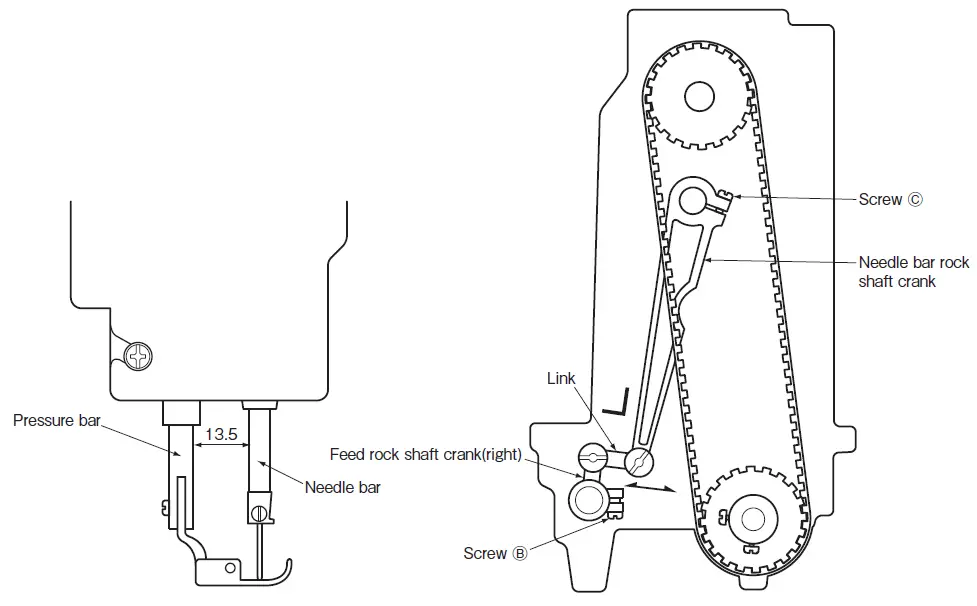 Pressure bar
13.5
Needle bar
Screw Ⓒ
Needle bar rock shaft crank
Link
Feed rock shaft crank(right)
Screw Ⓑ