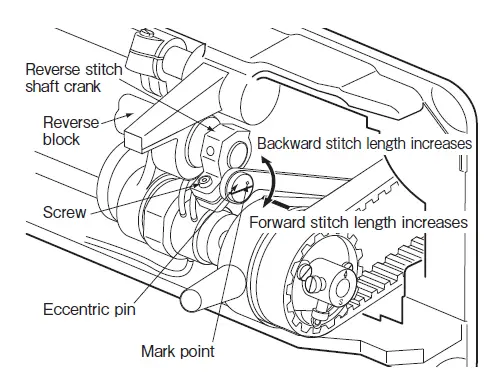 Reverse stitch shaft crank

Reverse block

Backward stitch length increases

Screw

Forward stitch length increases

Eccentric pin

Mark point