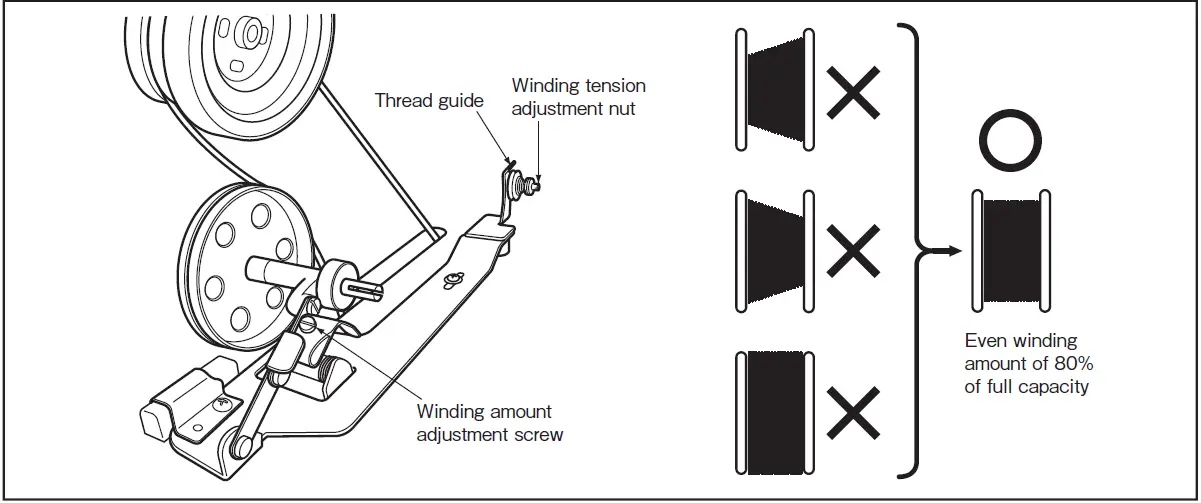 Thread guide

Winding tension adjustment nut

Winding amount adjustment screw

Even winding amount of 80% of full capacity