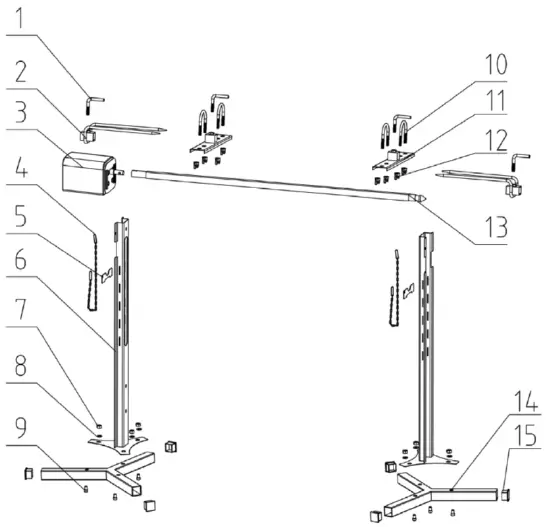 1
2
3
4
5
6
7
8
9
10
11
12
13
14
15