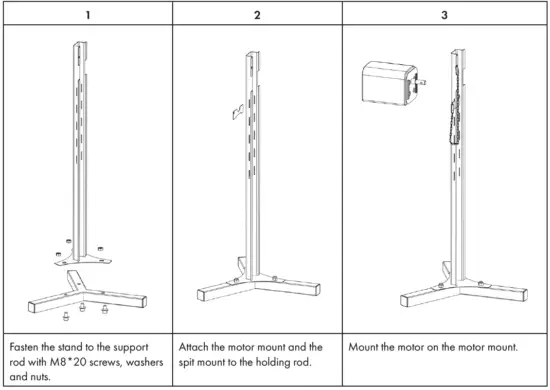 | 1 | 2 | 3 |
|---|---|---|
| Fasten the stand to the support rod with M8*20 screws, washers and nuts. | Attach the motor mount and the spit mount to the holding rod. | Mount the motor on the motor mount. |