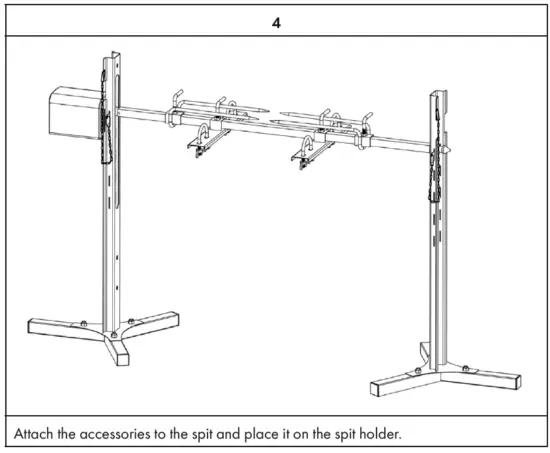 4

Attach the accessories to the spit and place it on the spit holder.