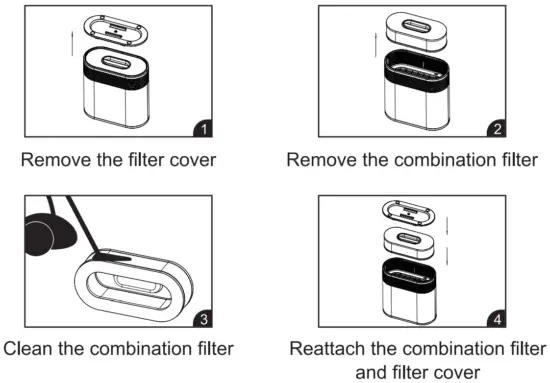 1
Remove the filter cover

2
Remove the combination filter

3
Clean the combination filter

4
Reattach the combination filter and filter cover