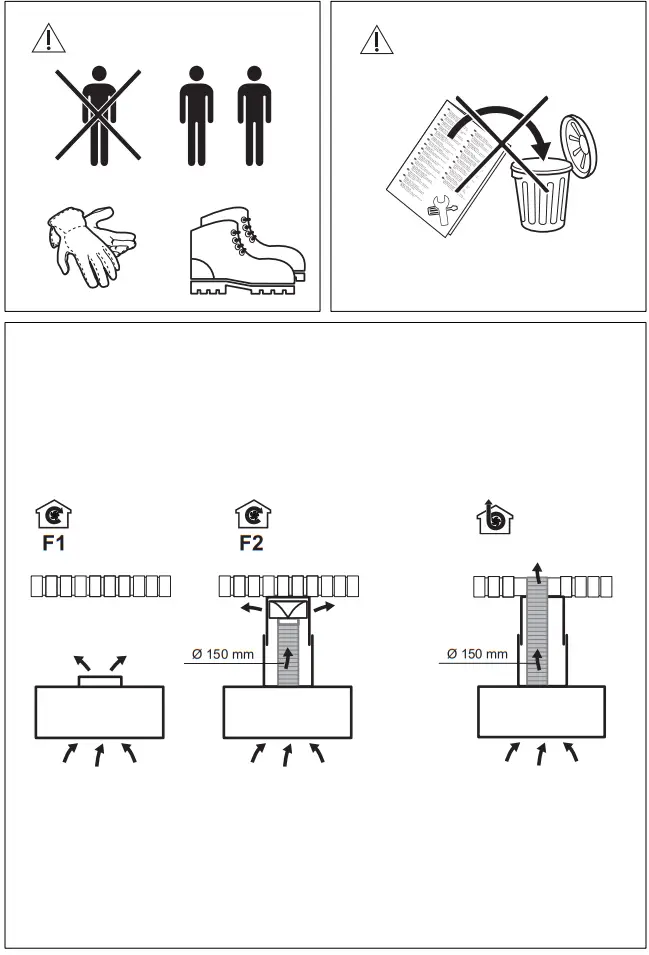 F1

F2

Ø 150 mm

Ø 150 mm