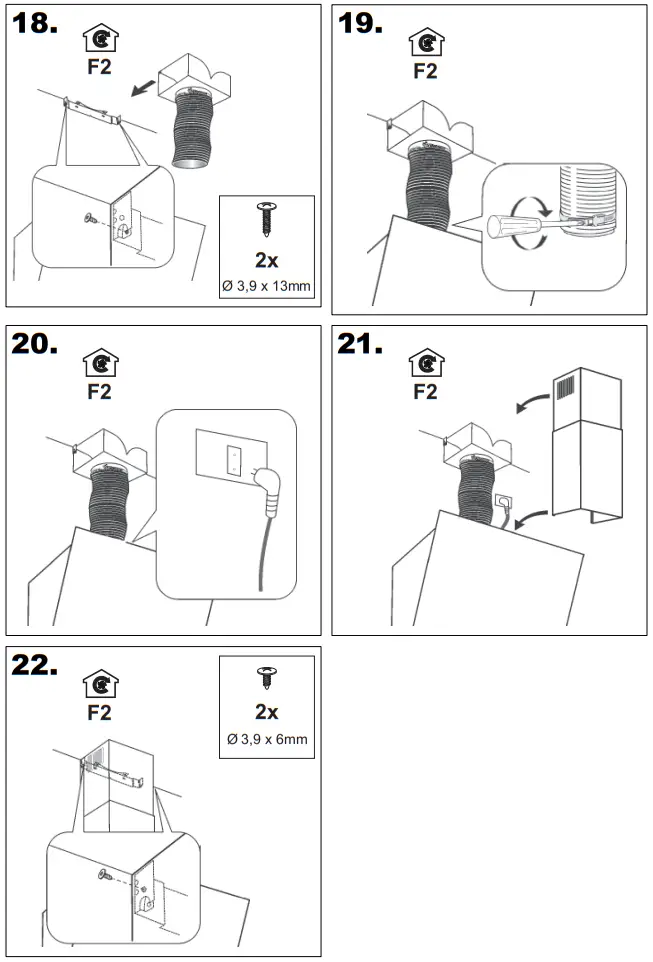 18.

F2

2x
Ø 3,9 x 13mm

19.

F2

20.

F2

21.

F2

22.

F2

2x
Ø 3,9 x 6mm