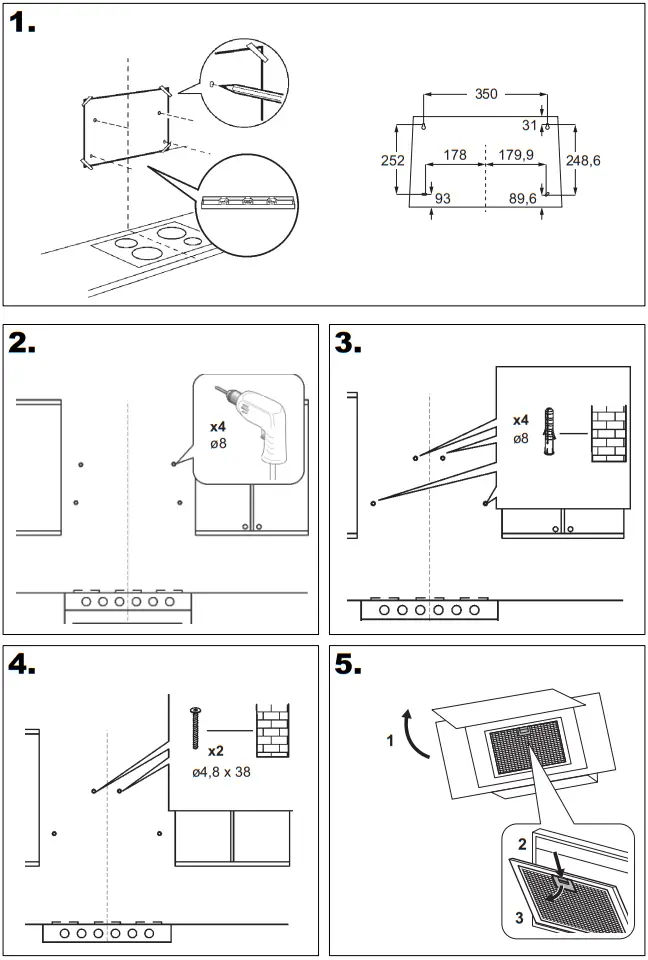 1.

350
31
252
178
179,9
248,6
93
89,6

2.

x4
ø8

3.

x4
ø8

4.

x2
ø4,8 x 38

5.

1
2
3