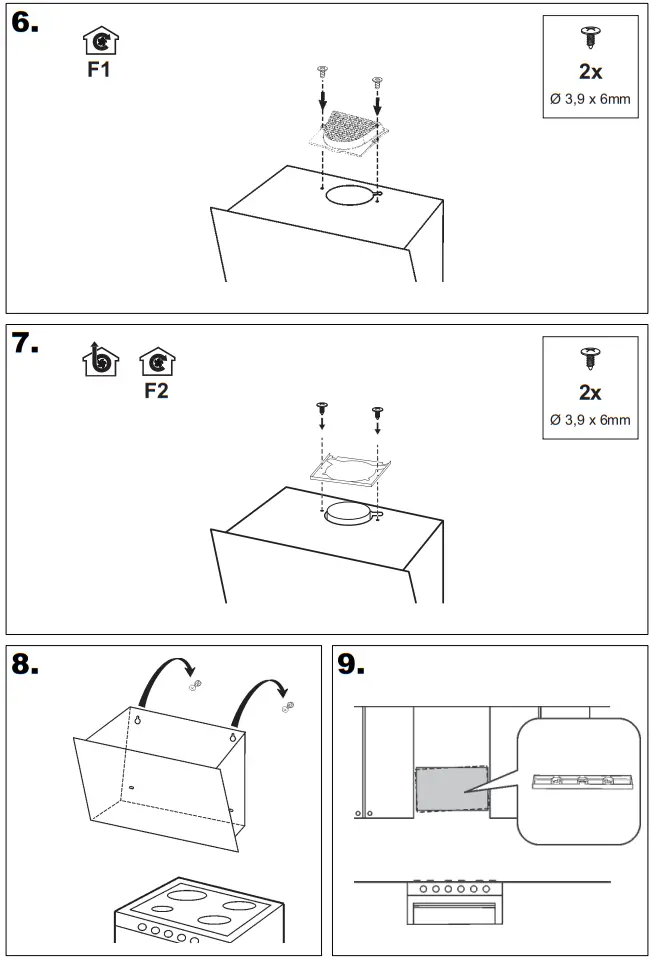 6.

F1

2x
Ø 3,9 x 6mm

7.

F2

2x
Ø 3,9 x 6mm

8.

9.