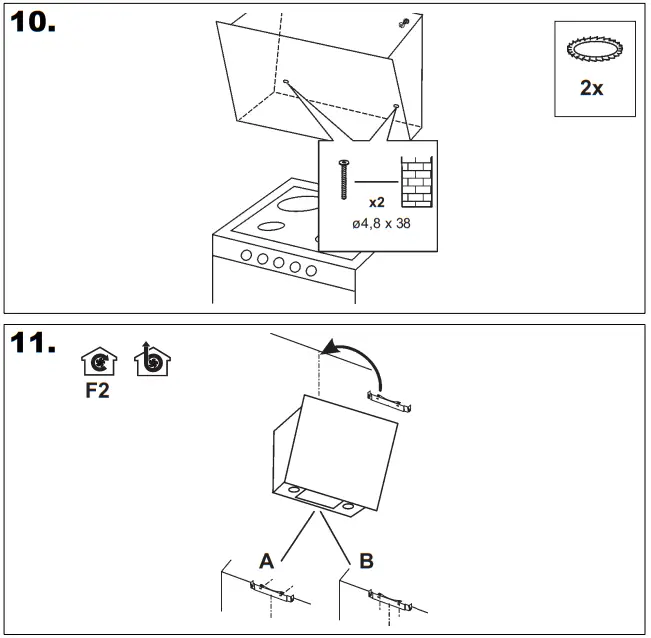 10.

2x

x2

ø4,8 x 38

11.

F2

A

B