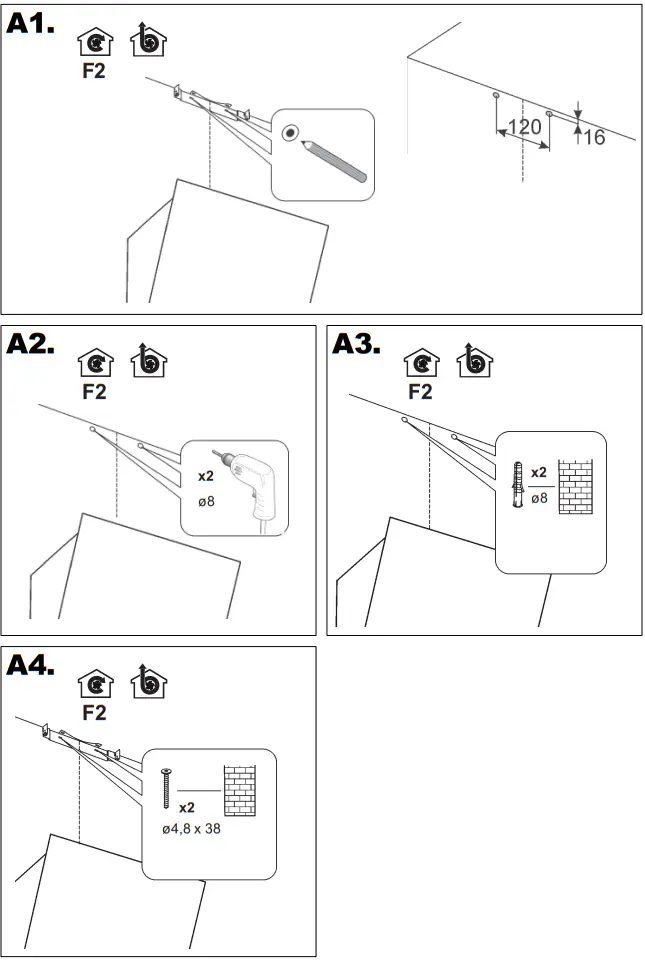 A1.
F2
120
16

A2.
F2
x2
ø8

A3.
F2
x2
ø8

A4.
F2
x2
ø4,8 x 38