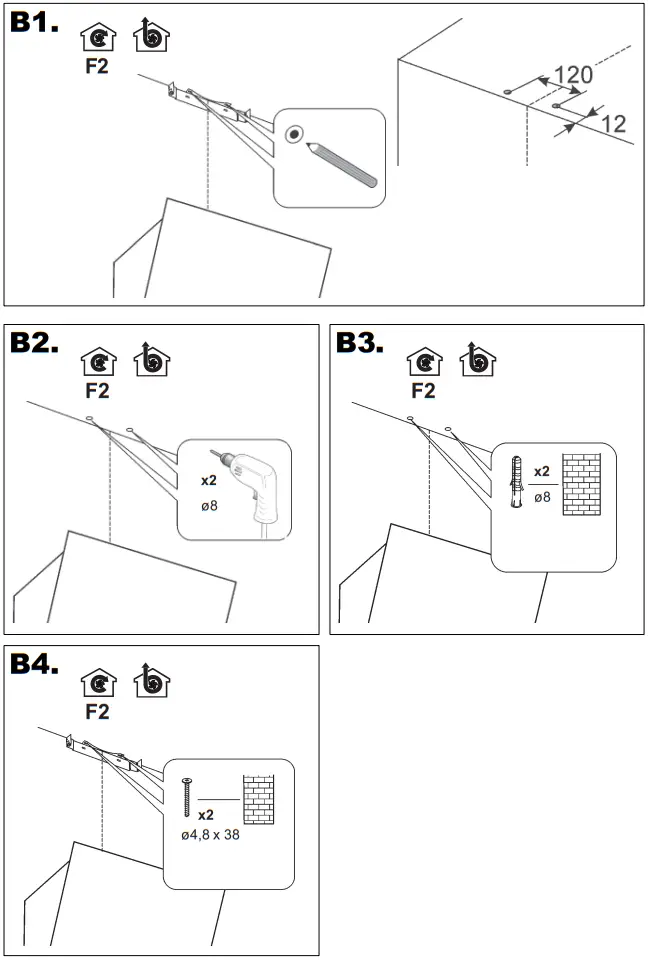 B1.

F2

120

12

B2.

F2

x2

ø8

B3.

F2

x2

ø8

B4.

F2

x2

ø4,8 x 38