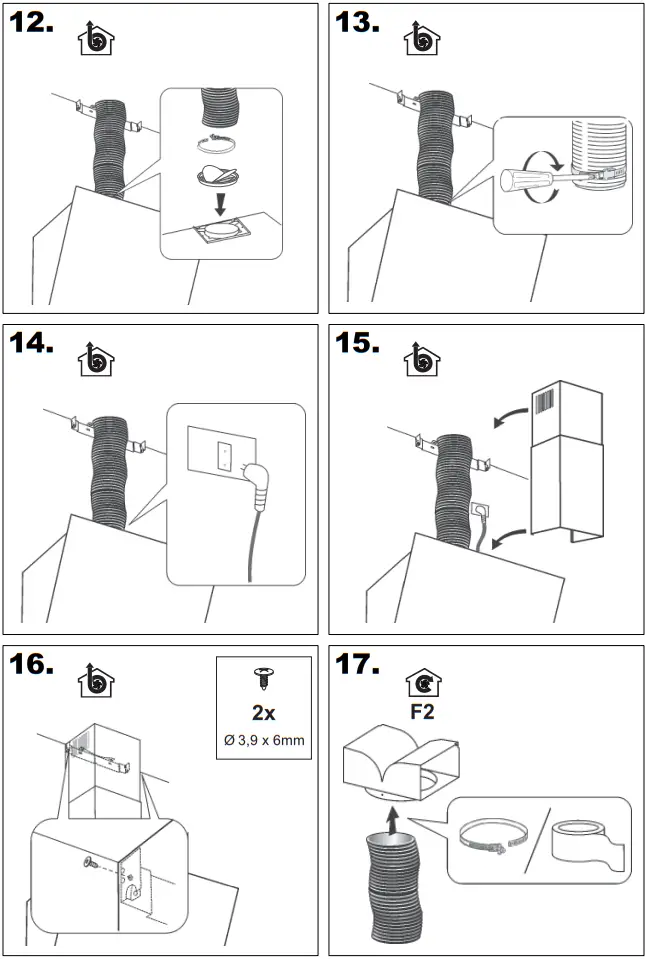 12.

13.

14.

15.

16.

2x
Ø 3,9 x 6mm

17.

F2