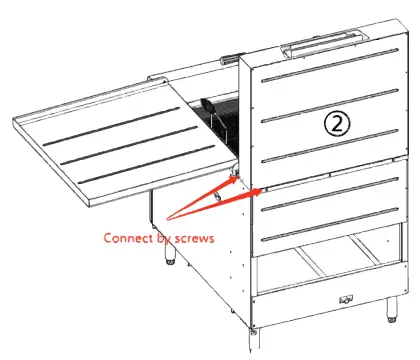 ②

Connect by screws