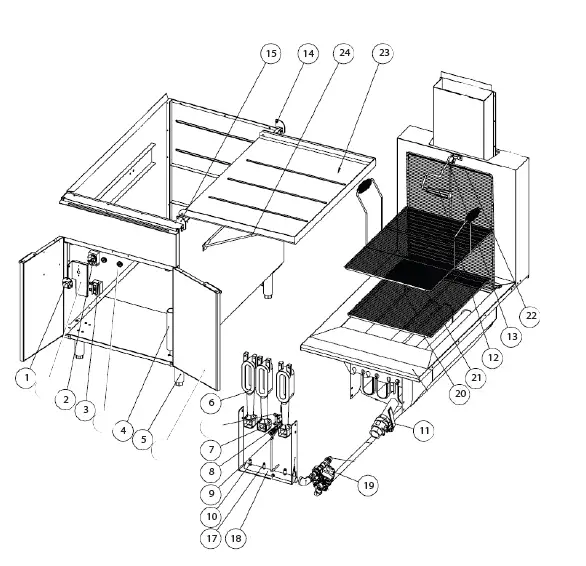 15
14
24
23
22
13
12
21
20
11
19
1
2
3
4
5
6
7
8
9
10
17
18