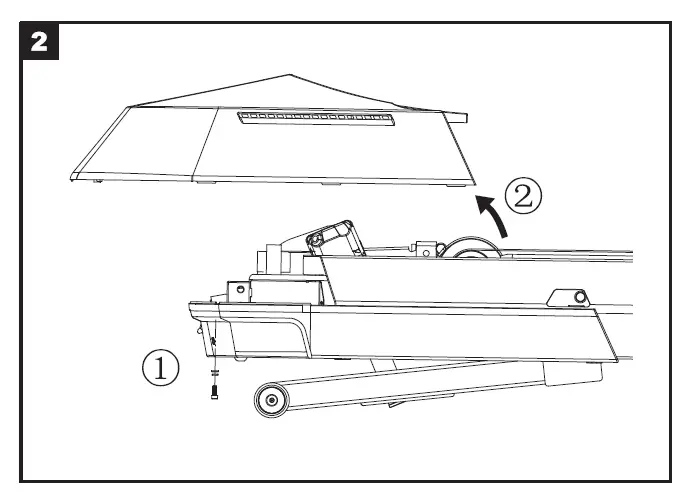 2

②

①