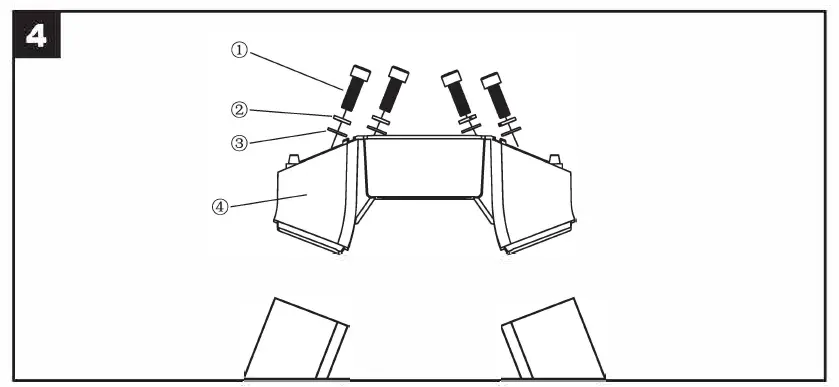 4

①

②

③

④