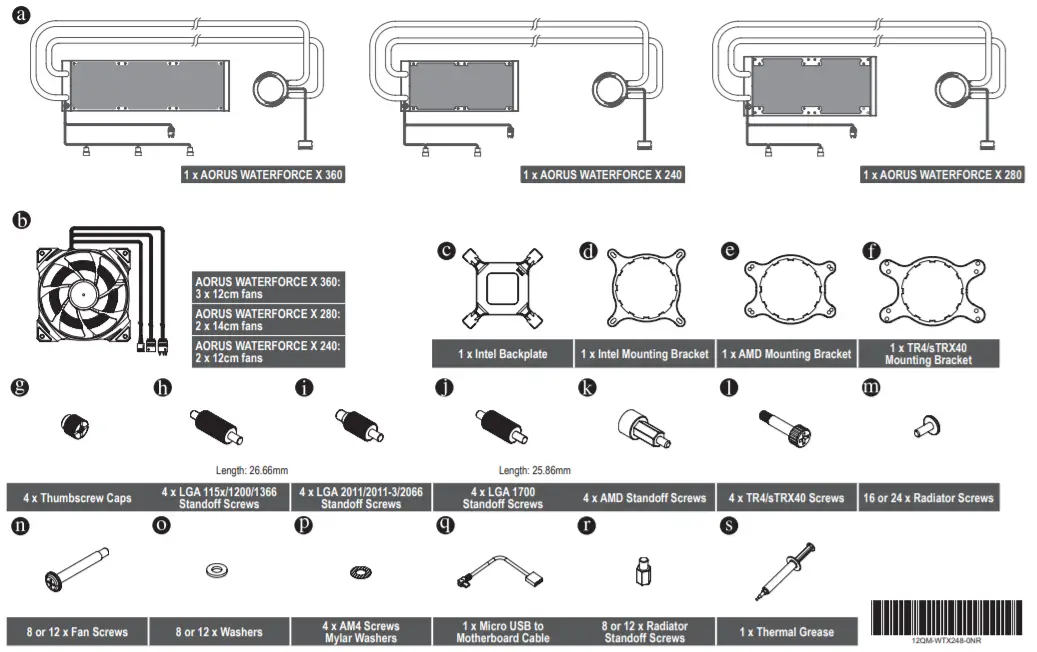 a

1 x AORUS WATERFORCE X 360

1 x AORUS WATERFORCE X 240

1 x AORUS WATERFORCE X 280

b

AORUS WATERFORCE X 360: 3 x 12cm fans

AORUS WATERFORCE X 280: 2 x 14cm fans

AORUS WATERFORCE X 240: 2 x 12cm fans

c

1 x Intel Backplate

d

1 x Intel Mounting Bracket

e

1 x AMD Mounting Bracket

f

1 x TR4/sTRX40 Mounting Bracket

g

4 x Thumbscrew Caps

h

Length: 26.66mm

4 x LGA 115x/1200/1366 Standoff Screws

i

4 x LGA 2011/2011-3/2066 Standoff Screws

j

Length: 25.86mm

4 x LGA 1700 Standoff Screws

k

4 x AMD Standoff Screws

l

4 x TR4/sTRX40 Screws

m

16 or 24 x Radiator Screws

n

8 or 12 x Fan Screws

o

8 or 12 x Washers

p

4 x AM4 Screws Mylar Washers

q

1 x Micro USB to Motherboard Cable

r

8 or 12 x Radiator Standoff Screws

s

1 x Thermal Grease

12QM-WTX248-0NR