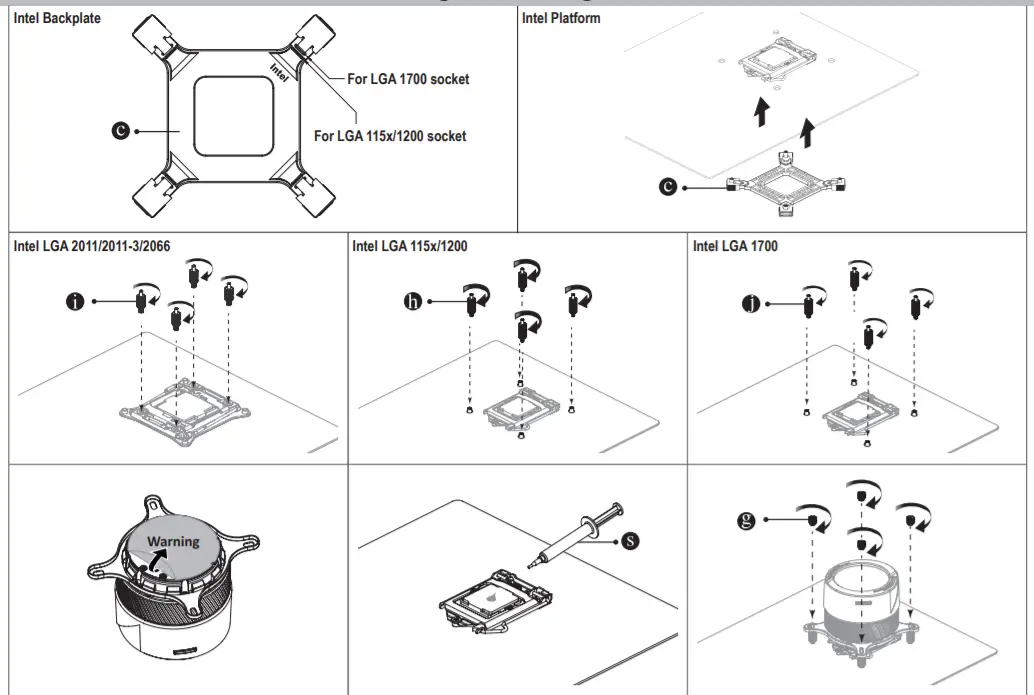 Intel Backplate

Intel

For LGA 1700 socket

For LGA 115x/1200 socket

c

Intel Platform

c

Intel LGA 2011/2011-3/2066

i

Intel LGA 115x/1200

h

Intel LGA 1700

j

Warning

s

g