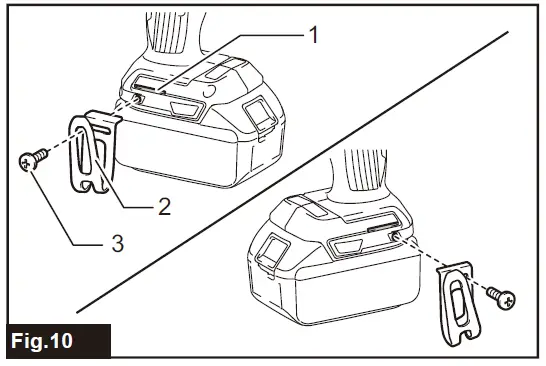 1
2
3
Fig.10