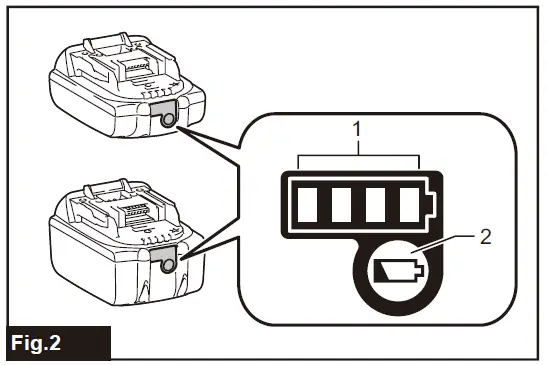 1
2
Fig.2