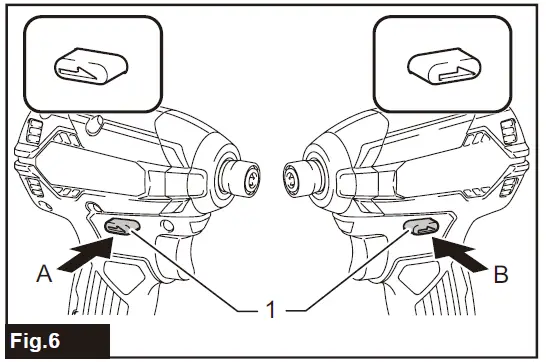 A
B
1
Fig.6