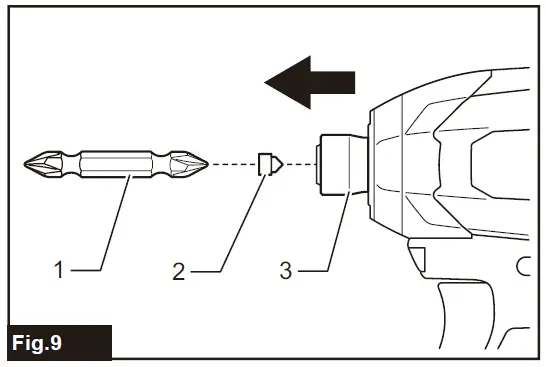 1
2
3
Fig.9